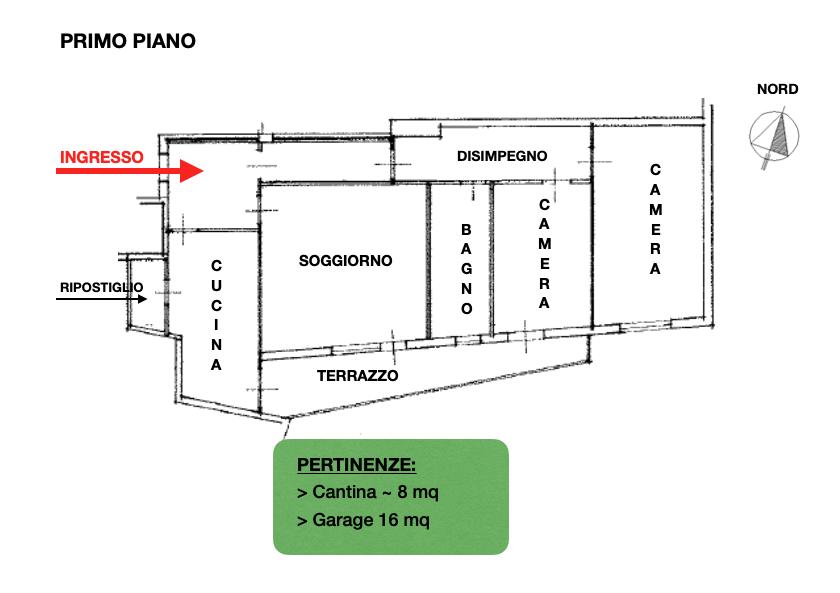 PRIMO PIANO

NORD

INGRESSO

DISIMPEGNO

CAMERA

CAMERA

BAGNO

SOGGIORNO

CUCINA

RIPOSTIGLIO

TERRAZZO

PERTINENZE:
> Cantina ~ 8 mq
> Garage 16 mq